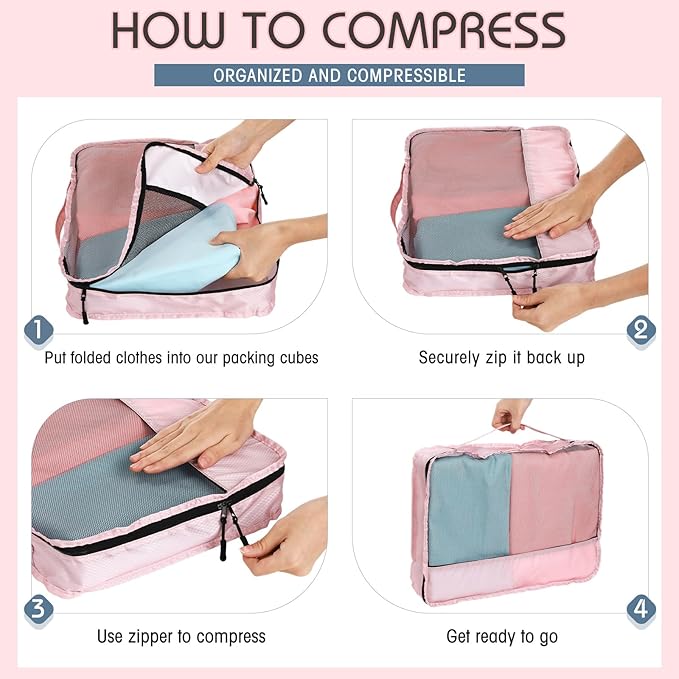 HOW TO COMPRESS

ORGANIZED AND COMPRESSIBLE

1

Put folded clothes into our packing cubes

2

Securely zip it back up

3

Use zipper to compress

4

Get ready to go