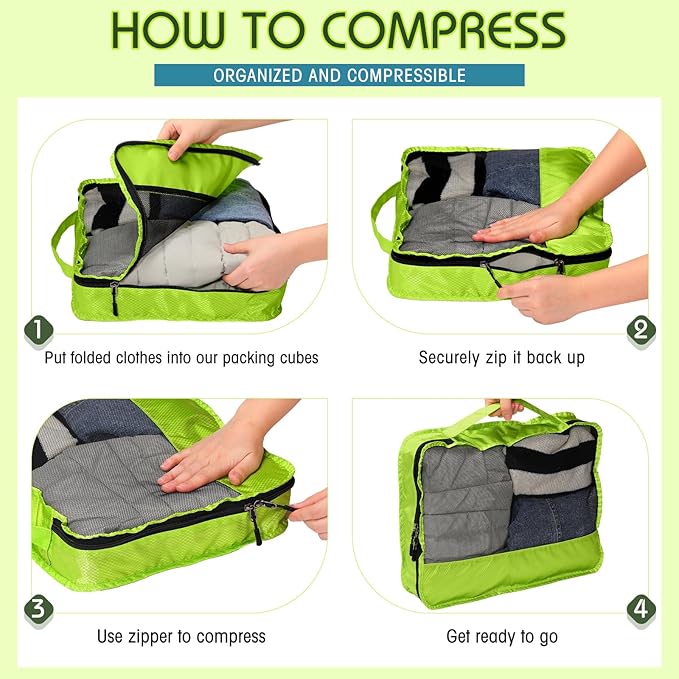 HOW TO COMPRESS

ORGANIZED AND COMPRESSIBLE

1

Put folded clothes into our packing cubes

2

Securely zip it back up

3

Use zipper to compress

4

Get ready to go