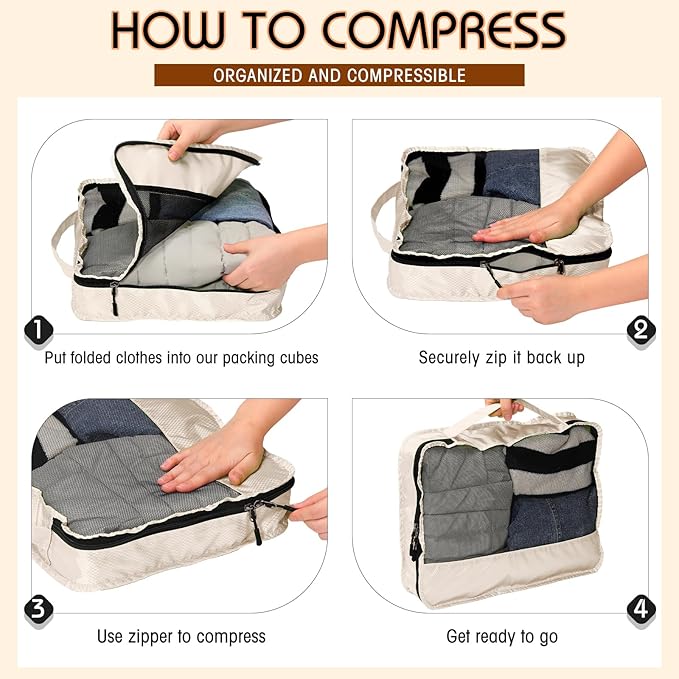 HOW TO COMPRESS

ORGANIZED AND COMPRESSIBLE

1

Put folded clothes into our packing cubes

2

Securely zip it back up

3

Use zipper to compress

4

Get ready to go