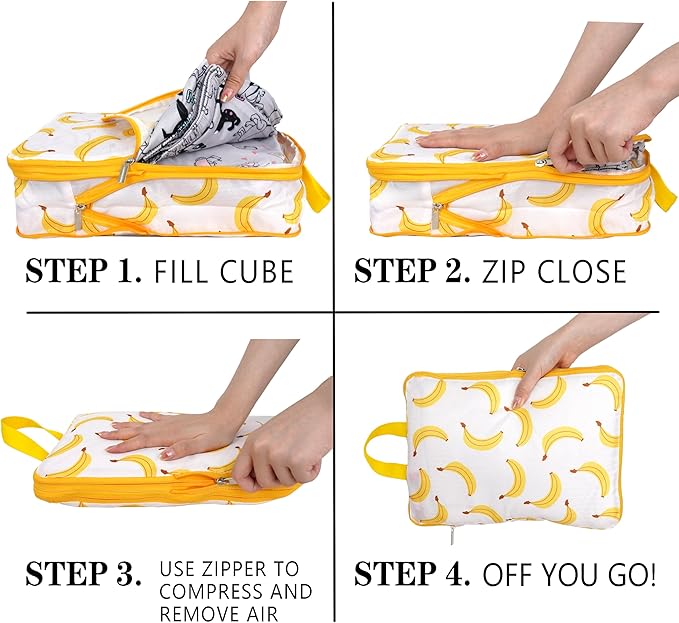 STEP 1. FILL CUBE

STEP 2. ZIP CLOSE

STEP 3. USE ZIPPER TO COMPRESS AND REMOVE AIR

STEP 4. OFF YOU GO!