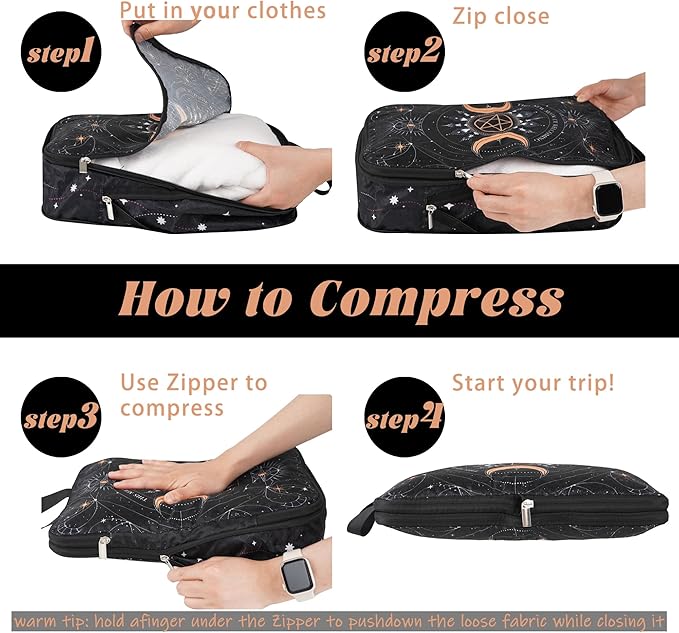 step1

Put in your clothes

step2

Zip close

How to Compress

step3

Use Zipper to compress

step4

Start your trip!

warm tip: hold afinger under the Zipper to pushdown the loose fabric while closing it