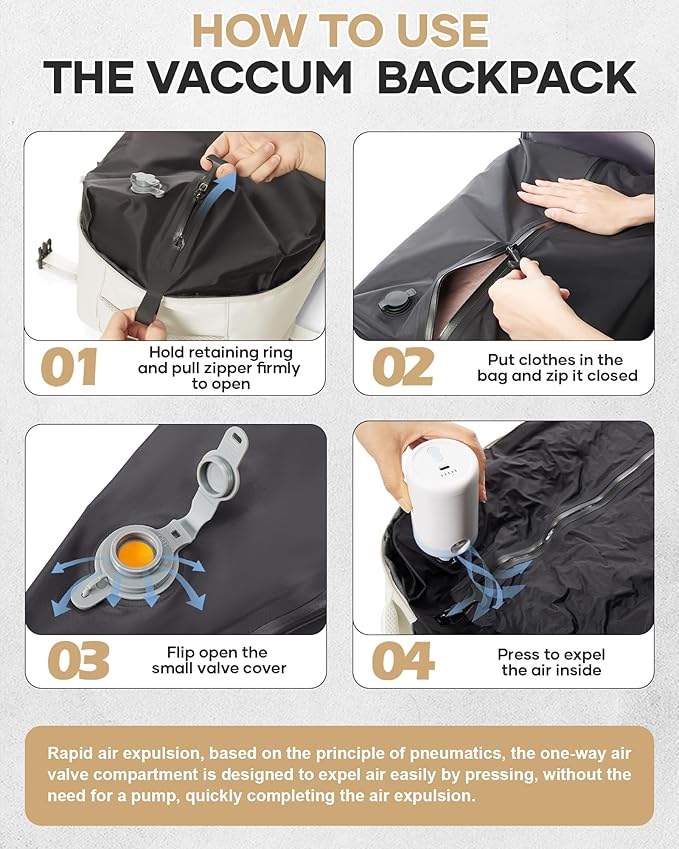 HOW TO USE
THE VACCUM BACKPACK

01
Hold retaining ring and pull zipper firmly to open

02
Put clothes in the bag and zip it closed

03
Flip open the small valve cover

04
Press to expel the air inside

Rapid air expulsion, based on the principle of pneumatics, the one-way air valve compartment is designed to expel air easily by pressing, without the need for a pump, quickly completing the air expulsion.