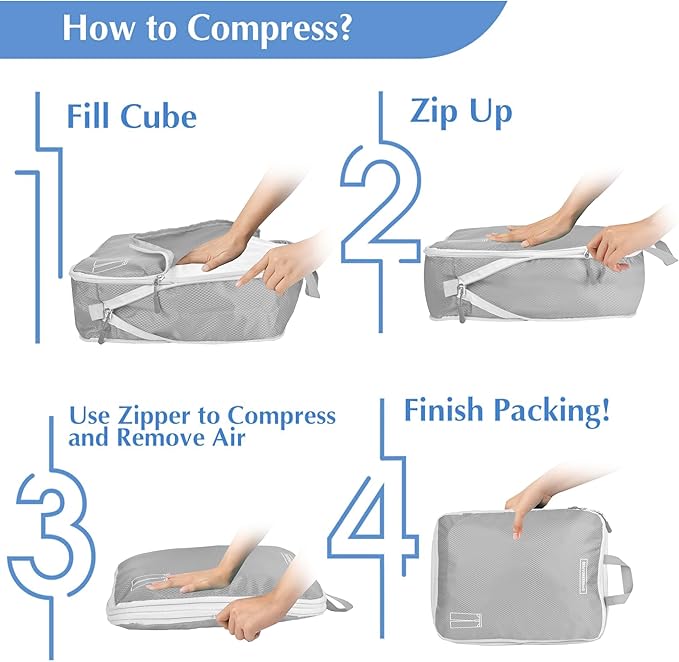 How to Compress?

1 Fill Cube

2 Zip Up

3 Use Zipper to Compress and Remove Air

4 Finish Packing!