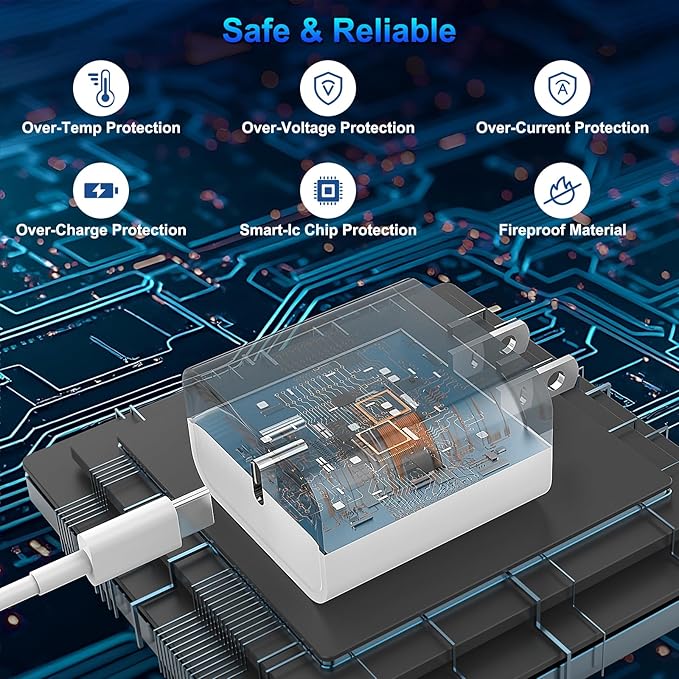 Safe & Reliable

Over-Temp Protection

Over-Voltage Protection

Over-Current Protection

Over-Charge Protection

Smart-Ic Chip Protection

Fireproof Material