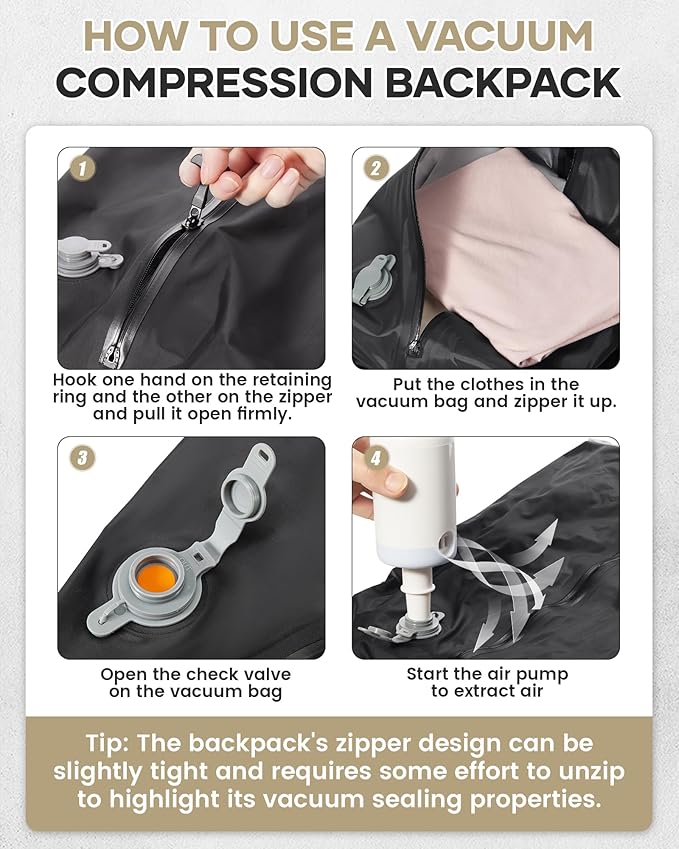 HOW TO USE A VACUUM
COMPRESSION BACKPACK

1

Hook one hand on the retaining ring and the other on the zipper and pull it open firmly.

2

Put the clothes in the vacuum bag and zipper it up.

3

Open the check valve on the vacuum bag

4

Start the air pump to extract air

Tip: The backpack's zipper design can be slightly tight and requires some effort to unzip to highlight its vacuum sealing properties.