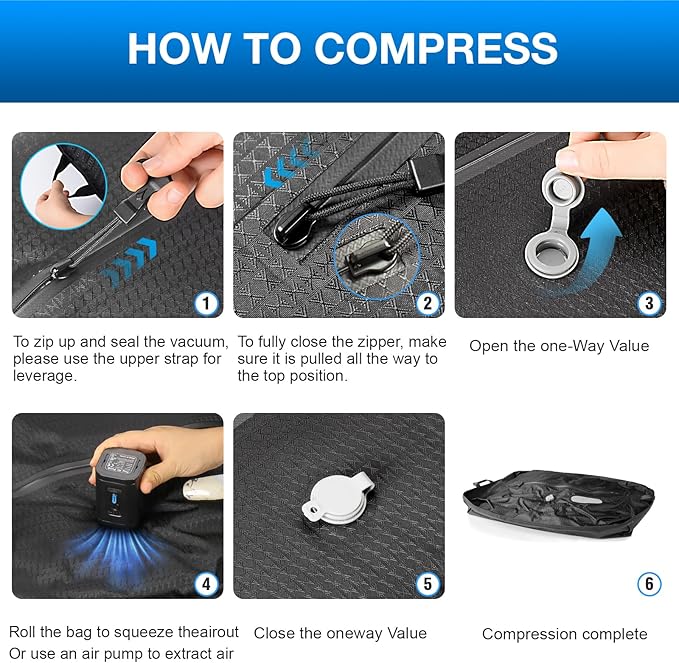 HOW TO COMPRESS

1

To zip up and seal the vacuum, please use the upper strap for leverage.

2

To fully close the zipper, make sure it is pulled all the way to the top position.

3

Open the one-Way Value

4

Roll the bag to squeeze theairout Or use an air pump to extract air

5

Close the oneway Value

6

Compression complete