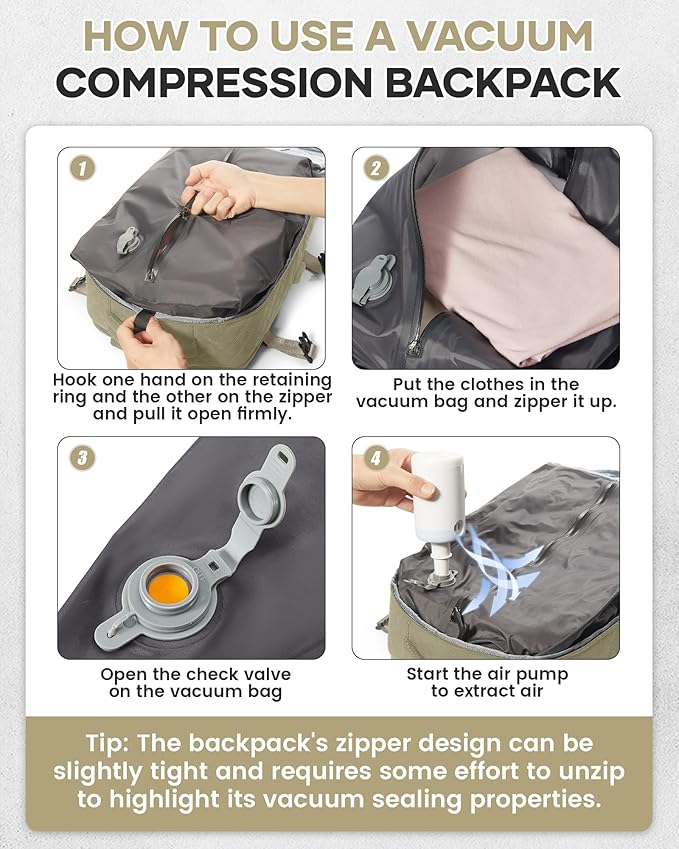 HOW TO USE A VACUUM COMPRESSION BACKPACK

1

Hook one hand on the retaining ring and the other on the zipper and pull it open firmly.

2

Put the clothes in the vacuum bag and zipper it up.

3

Open the check valve on the vacuum bag

4

Start the air pump to extract air

Tip: The backpack's zipper design can be slightly tight and requires some effort to unzip to highlight its vacuum sealing properties.