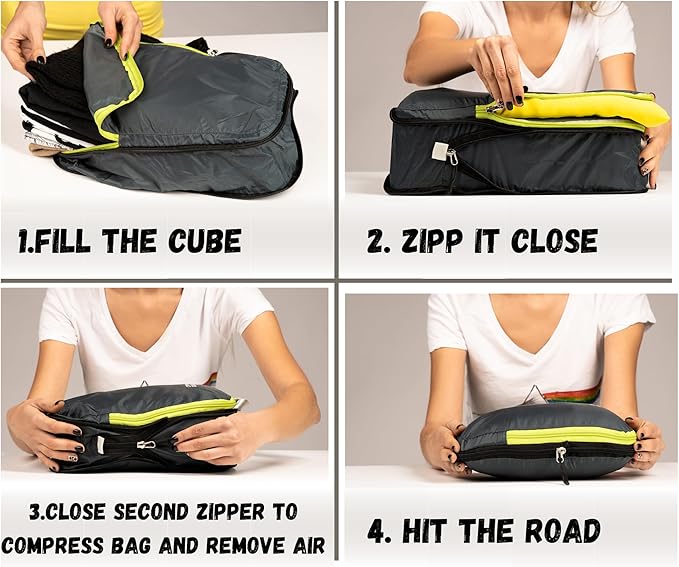 1.FILL THE CUBE

2. ZIPP IT CLOSE

3.CLOSE SECOND ZIPPER TO COMPRESS BAG AND REMOVE AIR

4. HIT THE ROAD