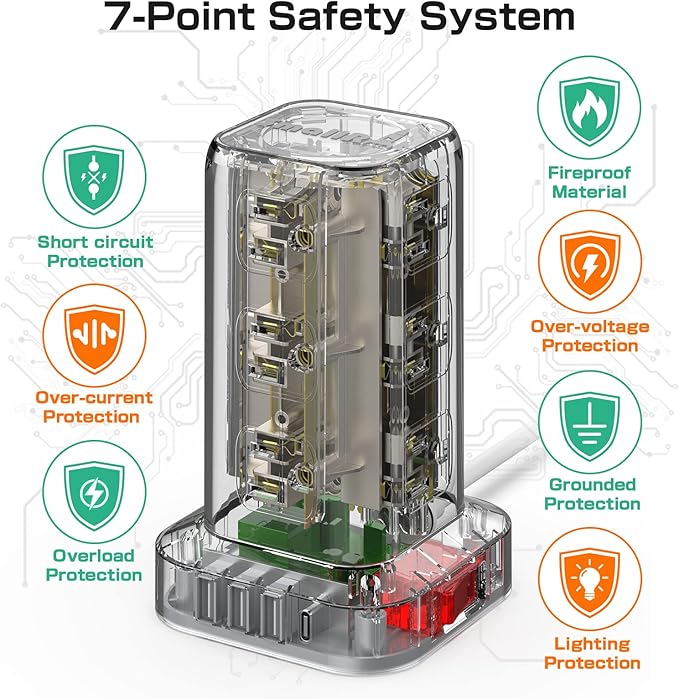 7-Point Safety System

Short circuit Protection

Over-current Protection

Overload Protection

Fireproof Material

Over-voltage Protection

Grounded Protection

Lighting Protection