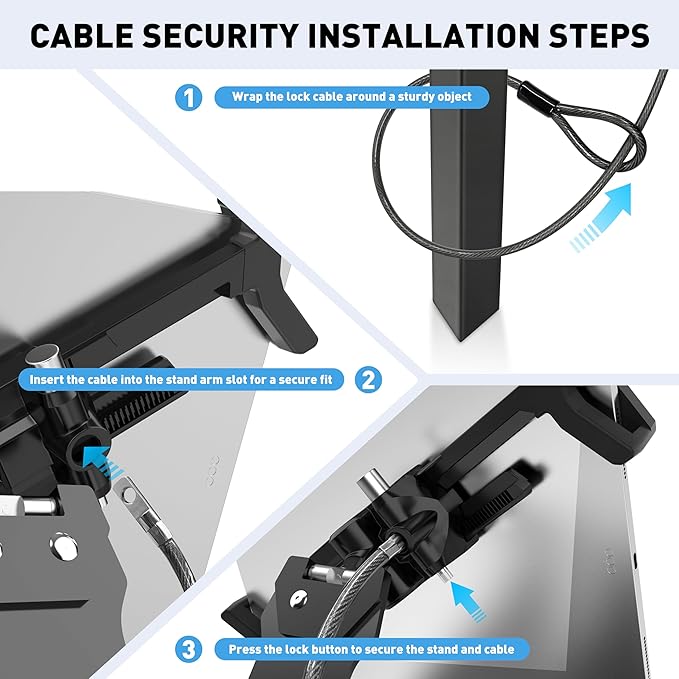 CABLE SECURITY INSTALLATION STEPS

1 Wrap the lock cable around a sturdy object

Insert the cable into the stand arm slot for a secure fit 2

3 Press the lock button to secure the stand and cable