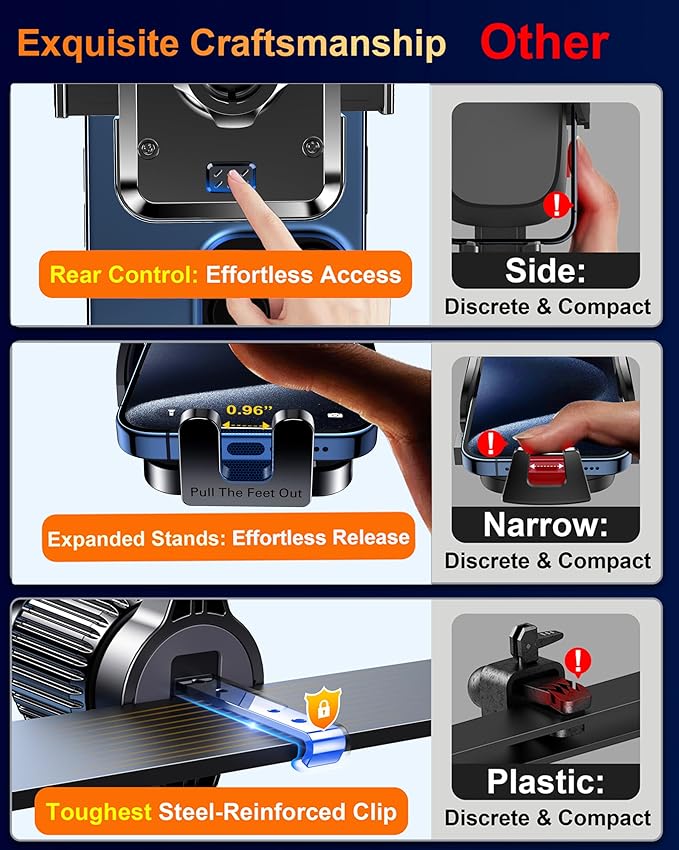 Exquisite Craftsmanship Other

Rear Control: Effortless Access

Side:
Discrete & Compact

0.96"

Pull The Feet Out

Expanded Stands: Effortless Release

Narrow:
Discrete & Compact

Toughest Steel-Reinforced Clip

Plastic:
Discrete & Compact