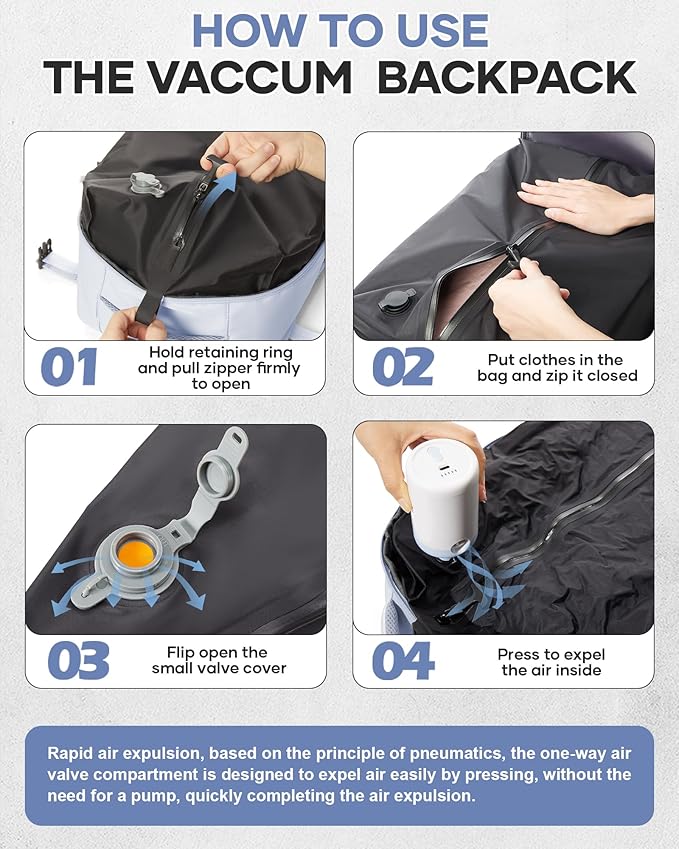 HOW TO USE
THE VACCUM BACKPACK

01
Hold retaining ring and pull zipper firmly to open

02
Put clothes in the bag and zip it closed

03
Flip open the small valve cover

04
Press to expel the air inside

Rapid air expulsion, based on the principle of pneumatics, the one-way air valve compartment is designed to expel air easily by pressing, without the need for a pump, quickly completing the air expulsion.