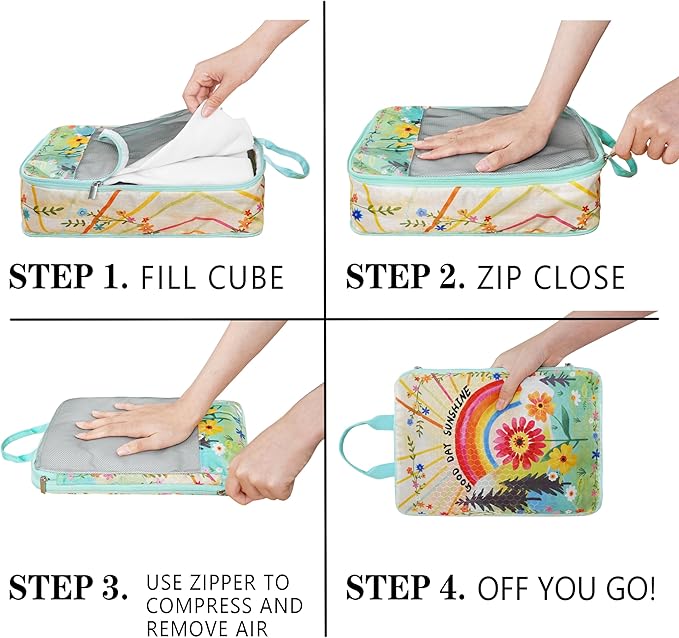 STEP 1. FILL CUBE

STEP 2. ZIP CLOSE

STEP 3. USE ZIPPER TO COMPRESS AND REMOVE AIR

GOOD DAY SUNSHINE

STEP 4. OFF YOU GO!