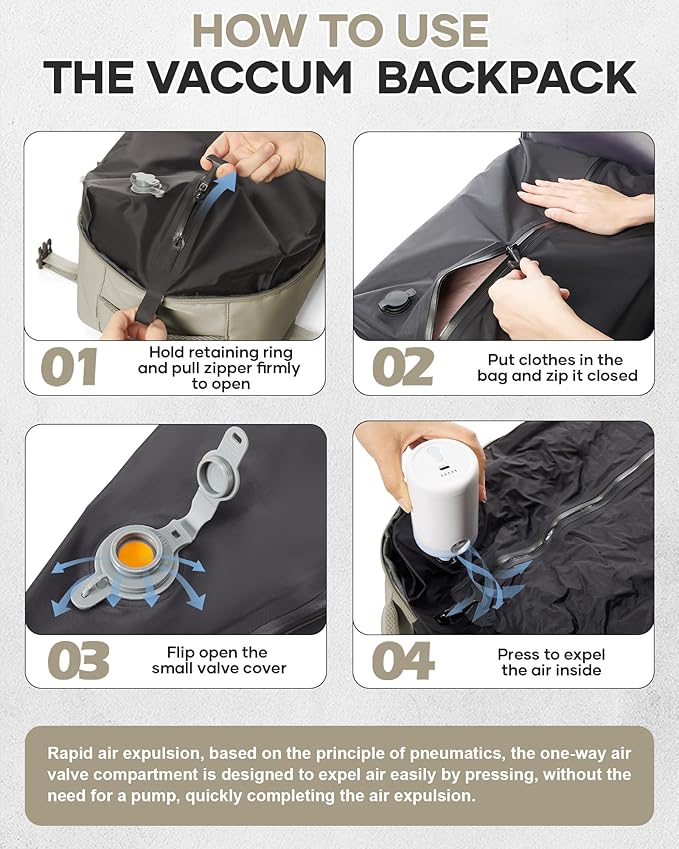 HOW TO USE
THE VACCUM BACKPACK

01
Hold retaining ring and pull zipper firmly to open

02
Put clothes in the bag and zip it closed

03
Flip open the small valve cover

04
Press to expel the air inside

Rapid air expulsion, based on the principle of pneumatics, the one-way air valve compartment is designed to expel air easily by pressing, without the need for a pump, quickly completing the air expulsion.