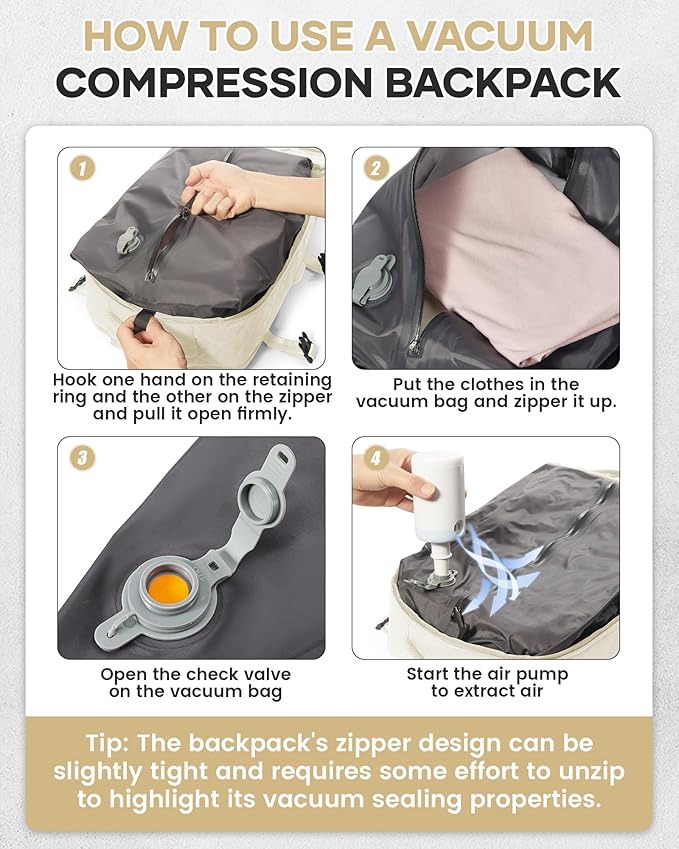 HOW TO USE A VACUUM
COMPRESSION BACKPACK

1

Hook one hand on the retaining ring and the other on the zipper and pull it open firmly.

2

Put the clothes in the vacuum bag and zipper it up.

3

Open the check valve on the vacuum bag

4

Start the air pump to extract air

Tip: The backpack's zipper design can be slightly tight and requires some effort to unzip to highlight its vacuum sealing properties.