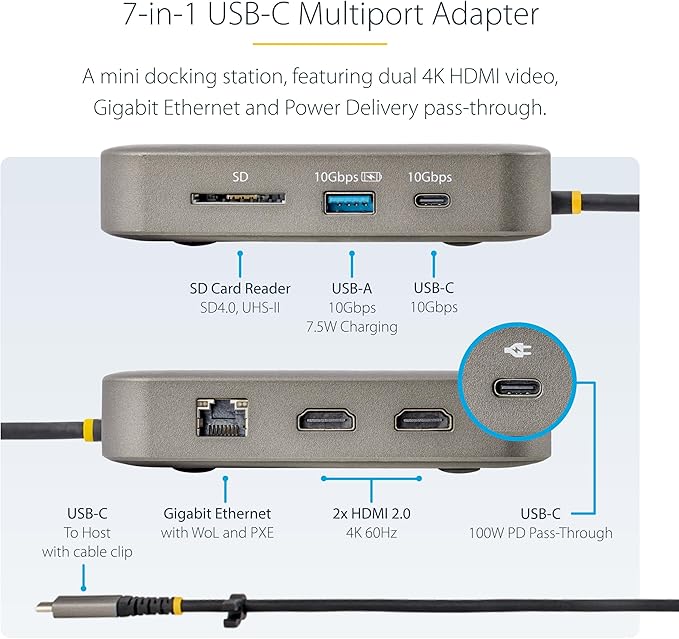 7-in-1 USB-C Multiport Adapter

A mini docking station, featuring dual 4K HDMI video, Gigabit Ethernet and Power Delivery pass-through.

SD

10Gbps

10Gbps

SD Card Reader
SD4.0, UHS-II

USB-A
10Gbps
7.5W Charging

USB-C
10Gbps

USB-C
To Host
with cable clip

Gigabit Ethernet
with WoL and PXE

2x HDMI 2.0
4K 60Hz

USB-C
100W PD Pass-Through