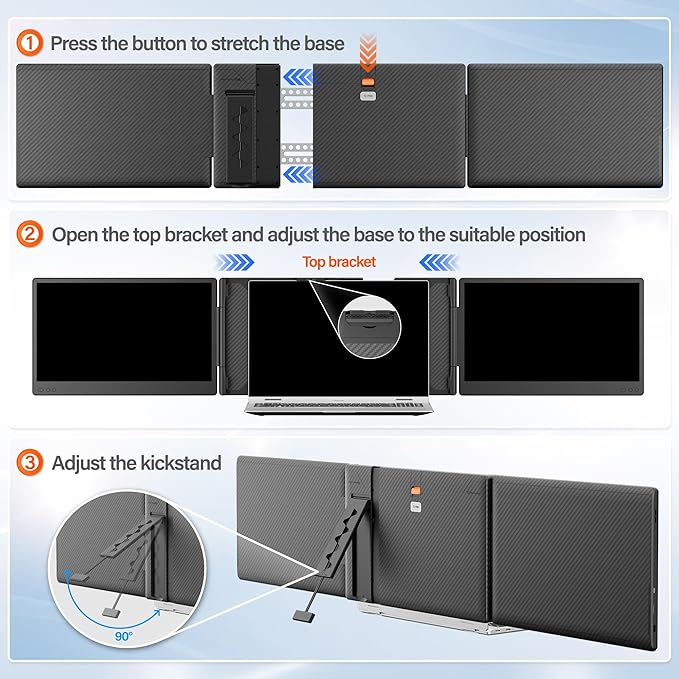 1 Press the button to stretch the base

2 Open the top bracket and adjust the base to the suitable position

Top bracket

3 Adjust the kickstand

90°