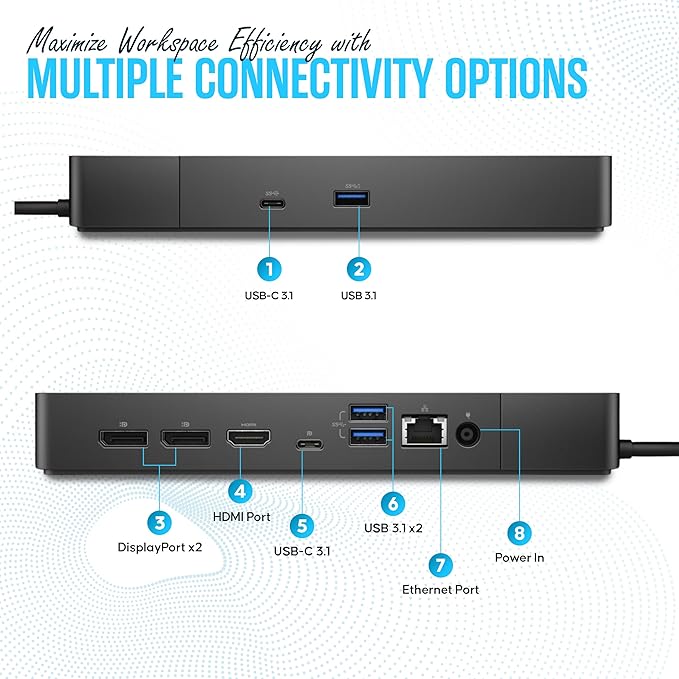 Maximize Workspace Efficiency with
MULTIPLE CONNECTIVITY OPTIONS

1
USB-C 3.1

2
USB 3.1

3
DisplayPort x2

4
HDMI Port

5
USB-C 3.1

6
USB 3.1 x2

7
Ethernet Port

8
Power In