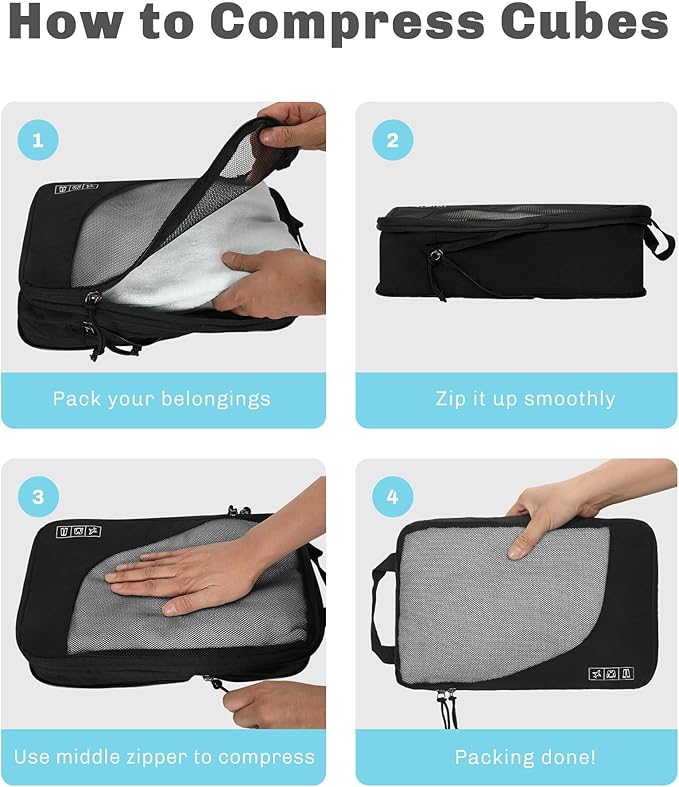 How to Compress Cubes

1

Pack your belongings

2

Zip it up smoothly

3

Use middle zipper to compress

4

Packing done!